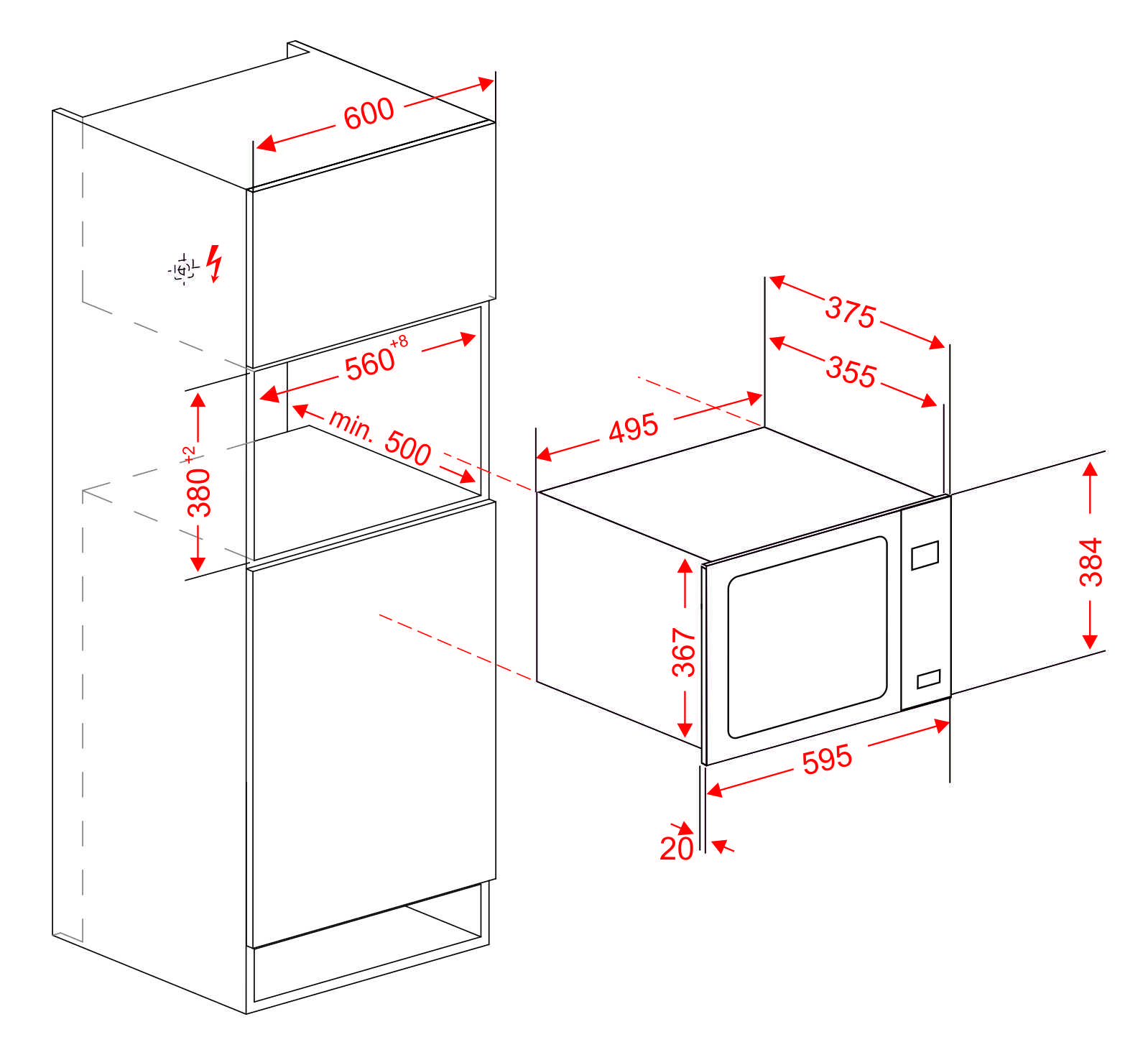 600

$560^{+8}$

min. 500

$380^{+2}$

375

355

495

384

367

595

20