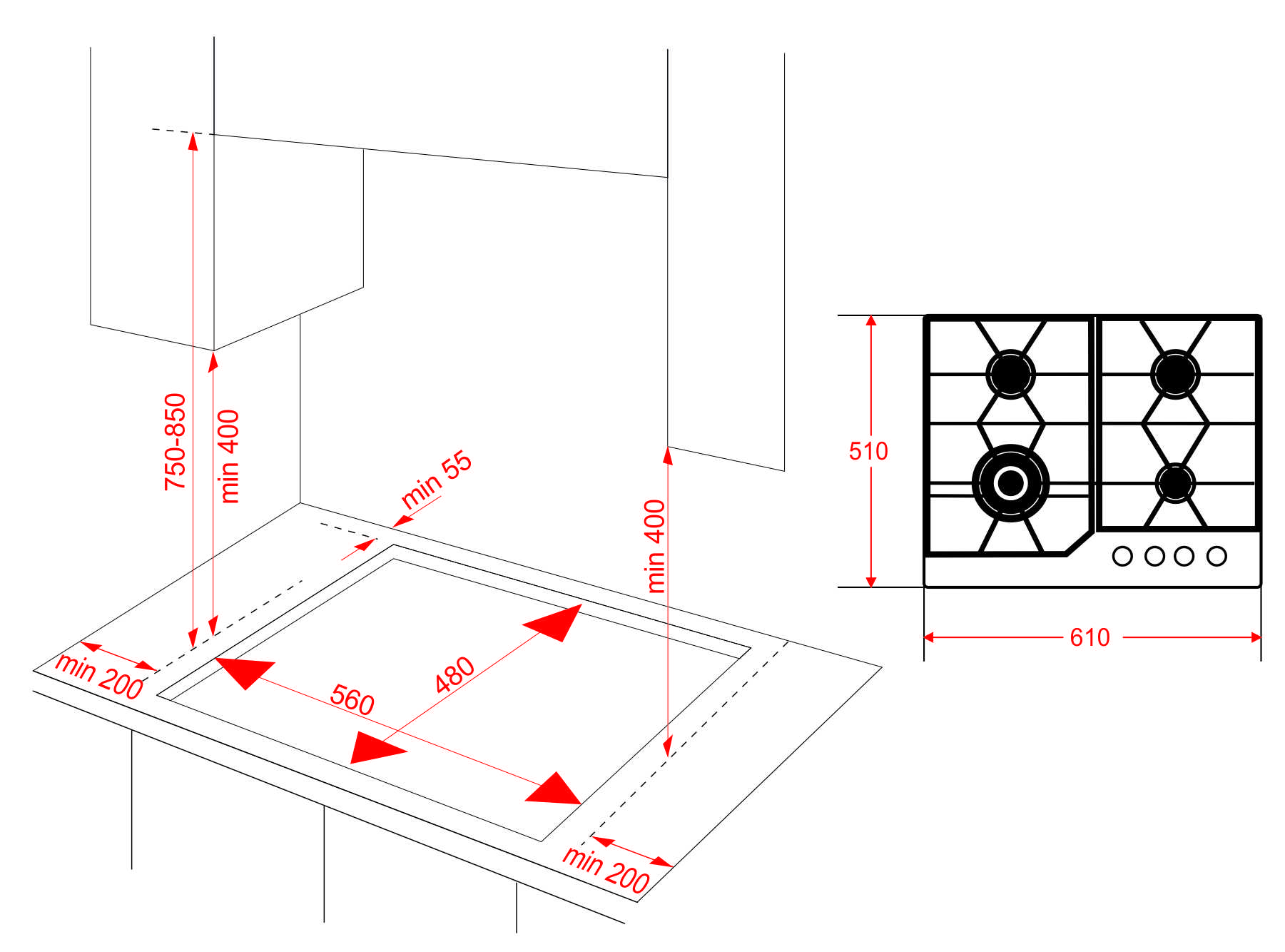 750-850
min 400
min 55
min 400
min 200
560
480
min 200
510
610