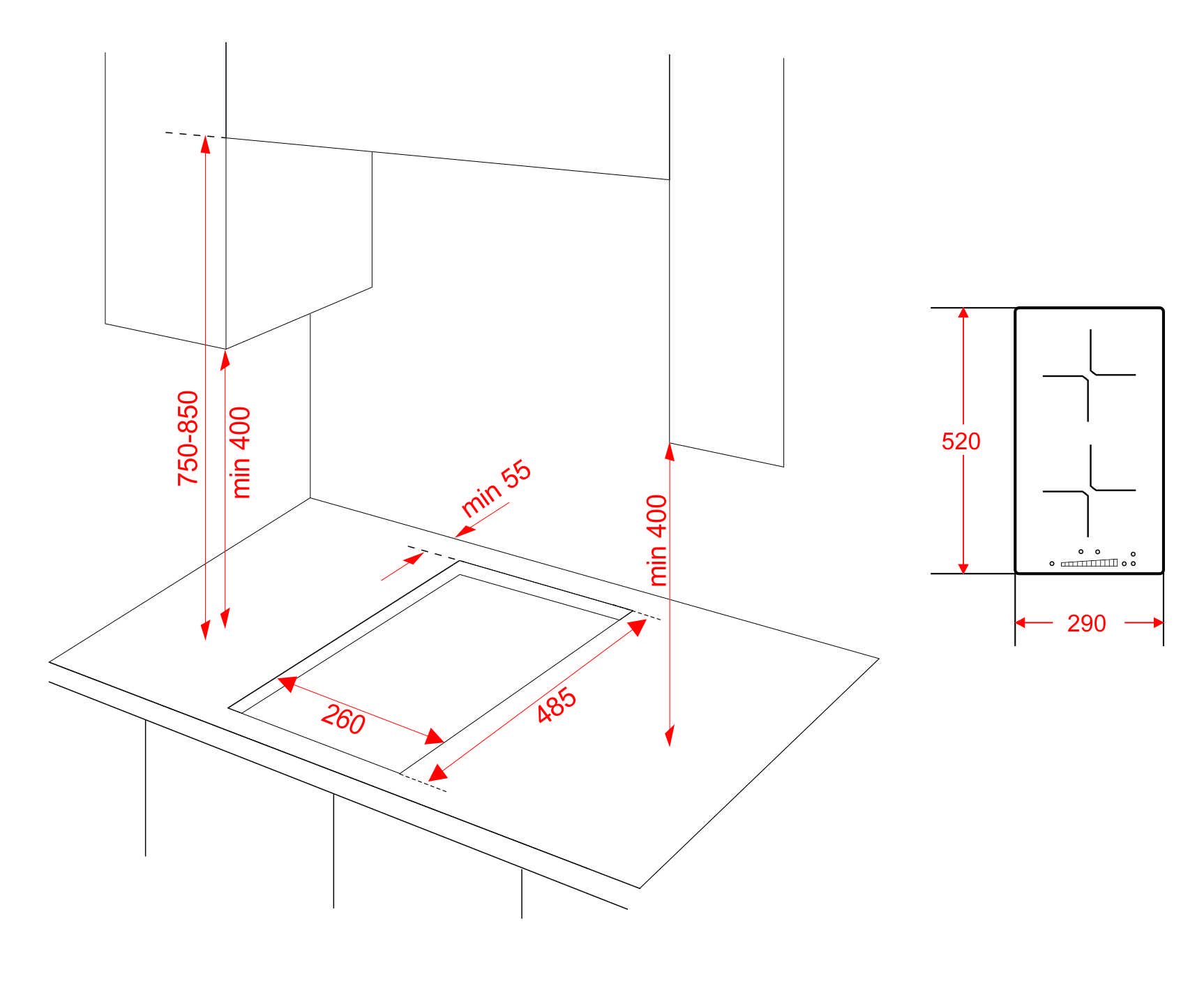 750-850
min 400
min 55
min 400
260
485
520
290