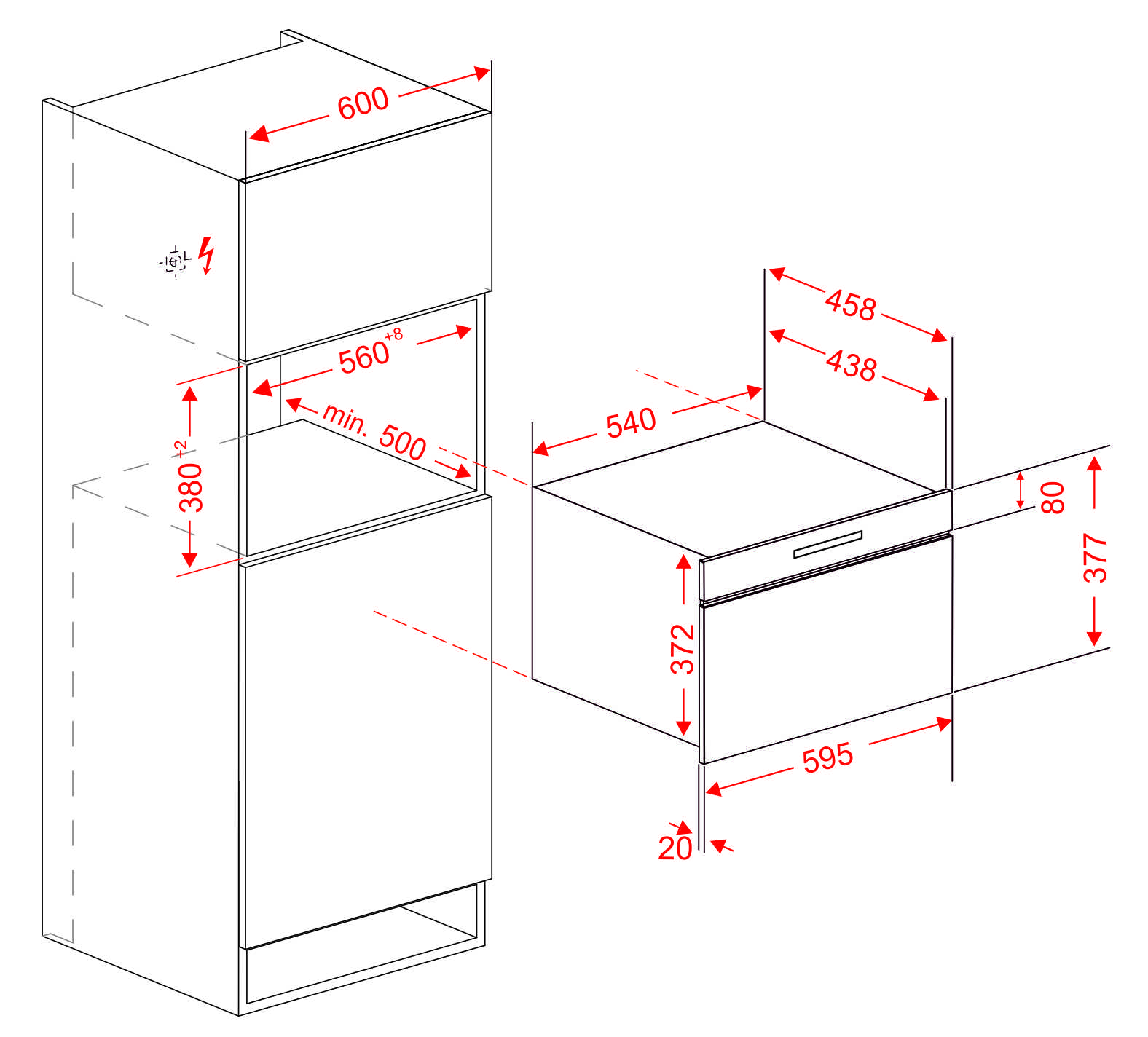 600

$560^{+8}$

min. 500

$380^{+2}$

458

438

540

80

377

372

595

20