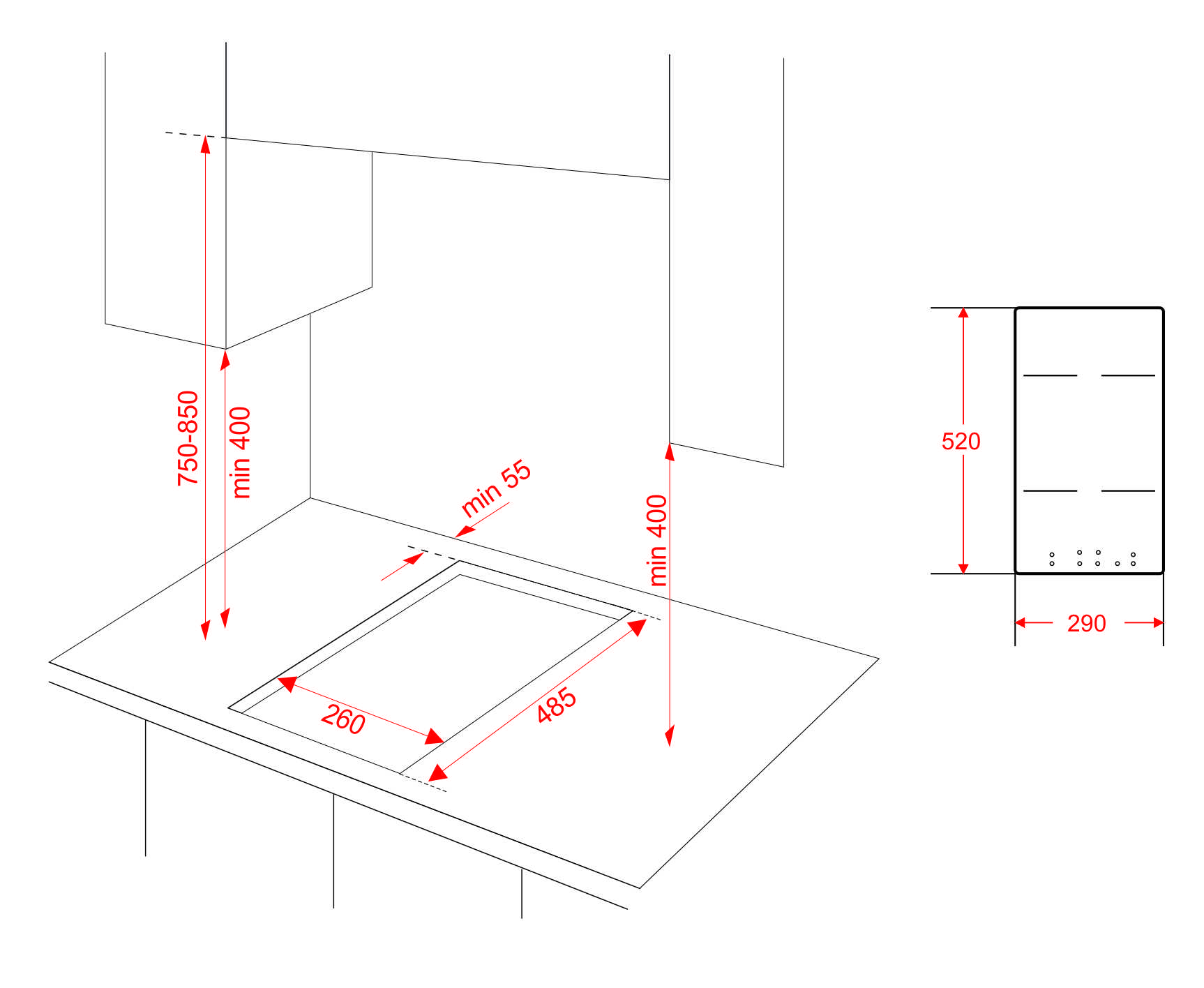 750-850
min 400
min 55
min 400
260
485
520
290