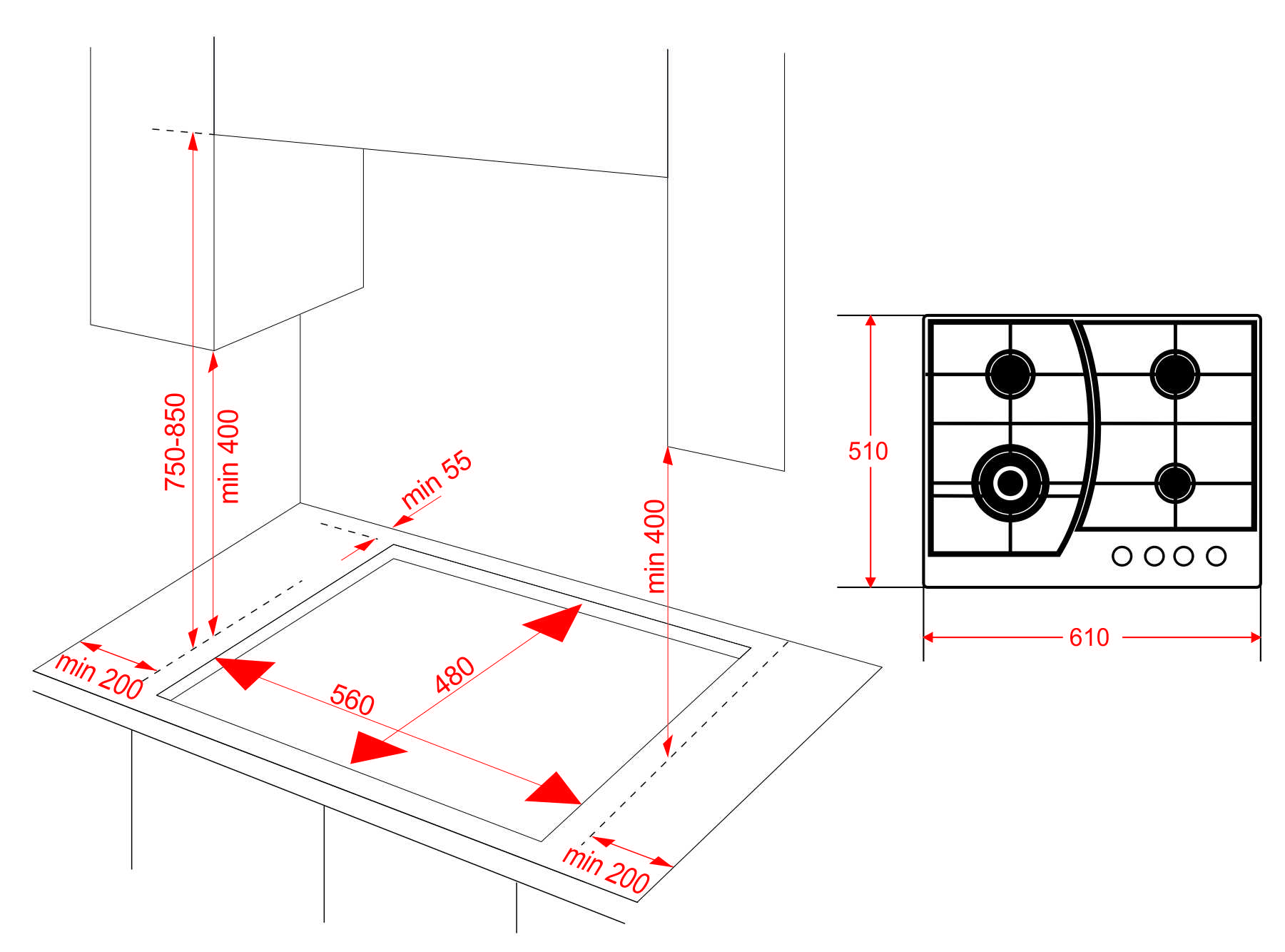 750-850
min 400
min 55
min 400
min 200
560
480
min 200
510
610