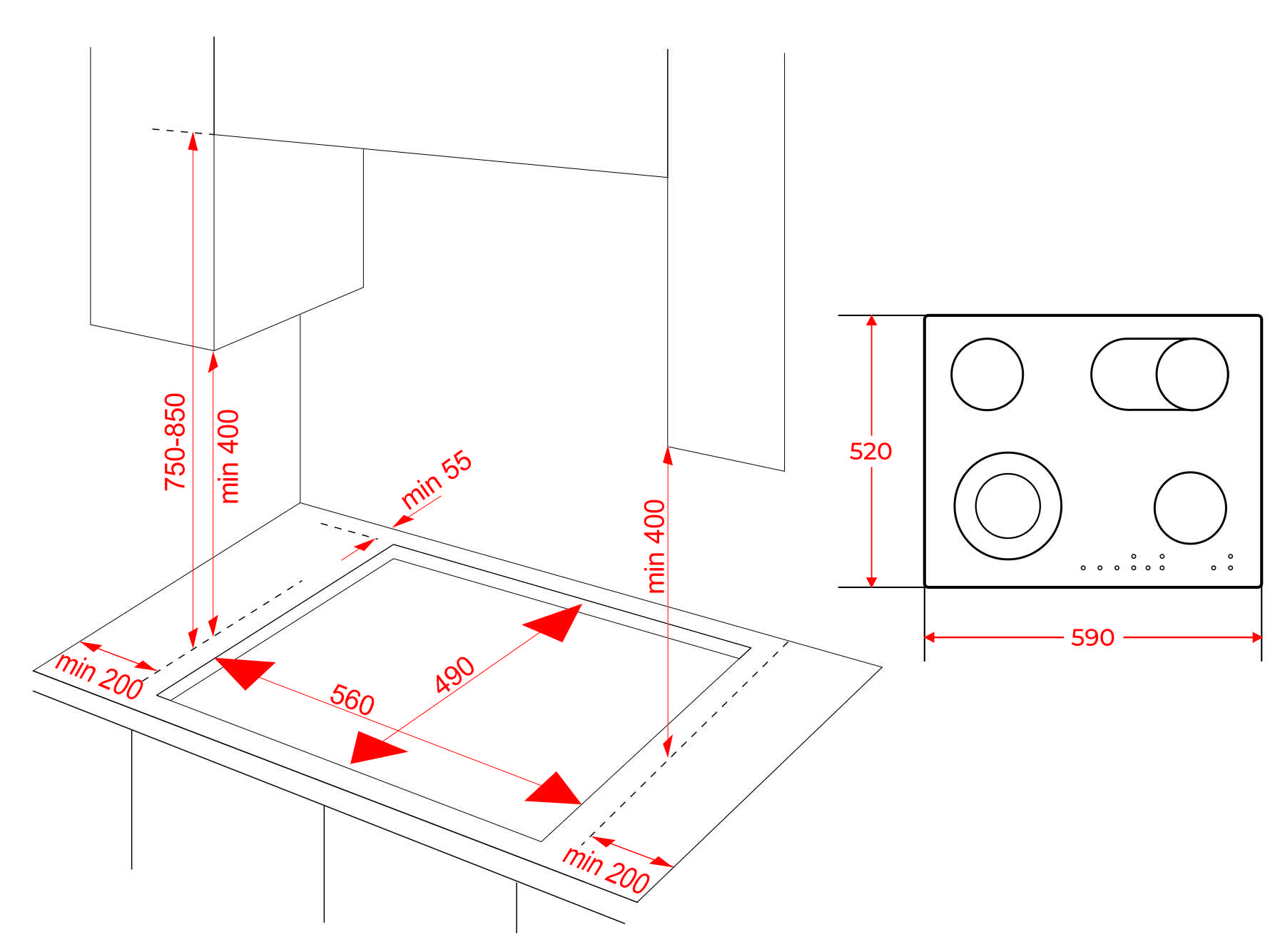 750-850
min 400
min 55
min 400
min 200
560
490
min 200
520
590