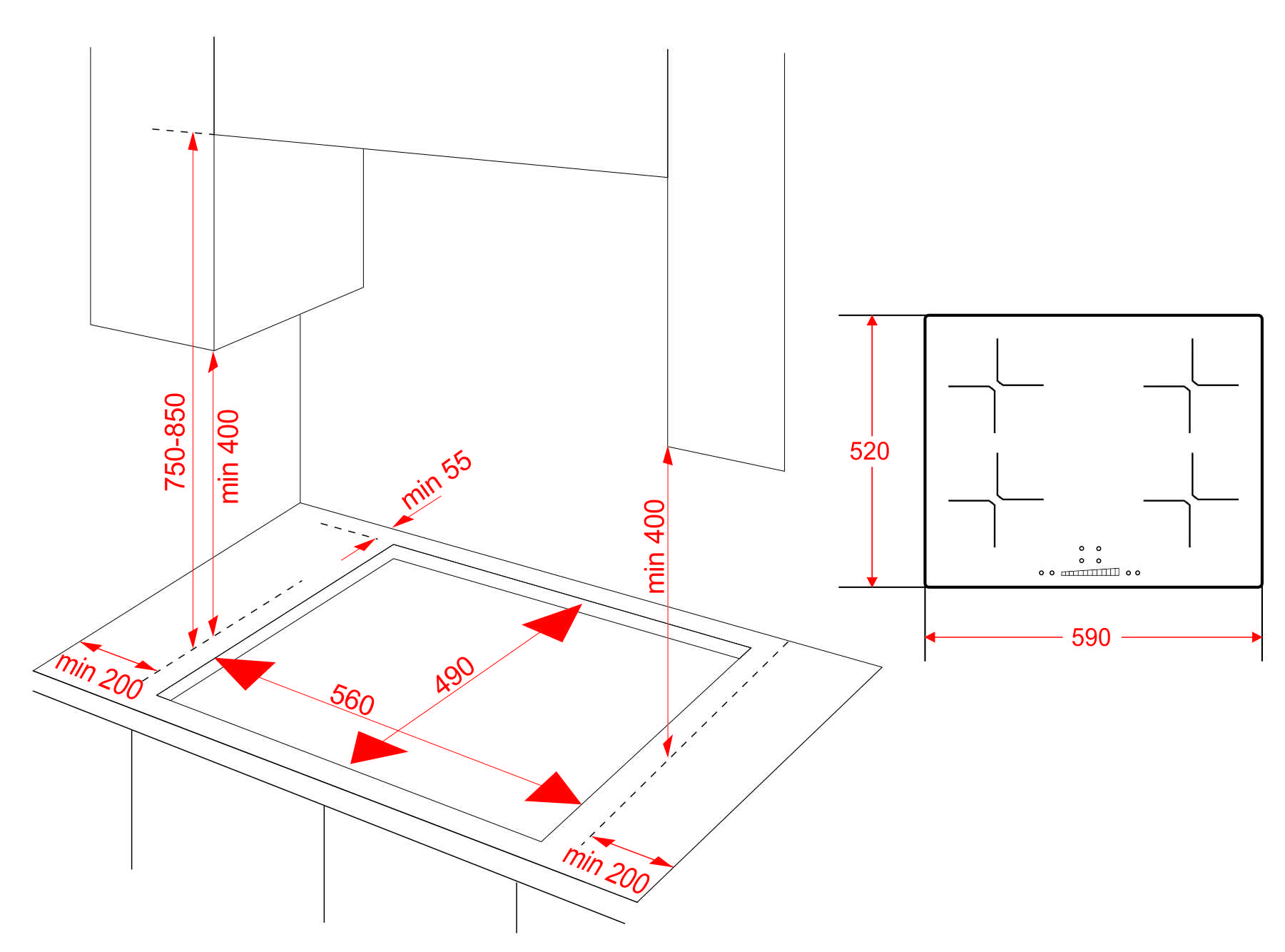 750-850
min 400
min 55
min 400
min 200
560
490
min 200
520
590