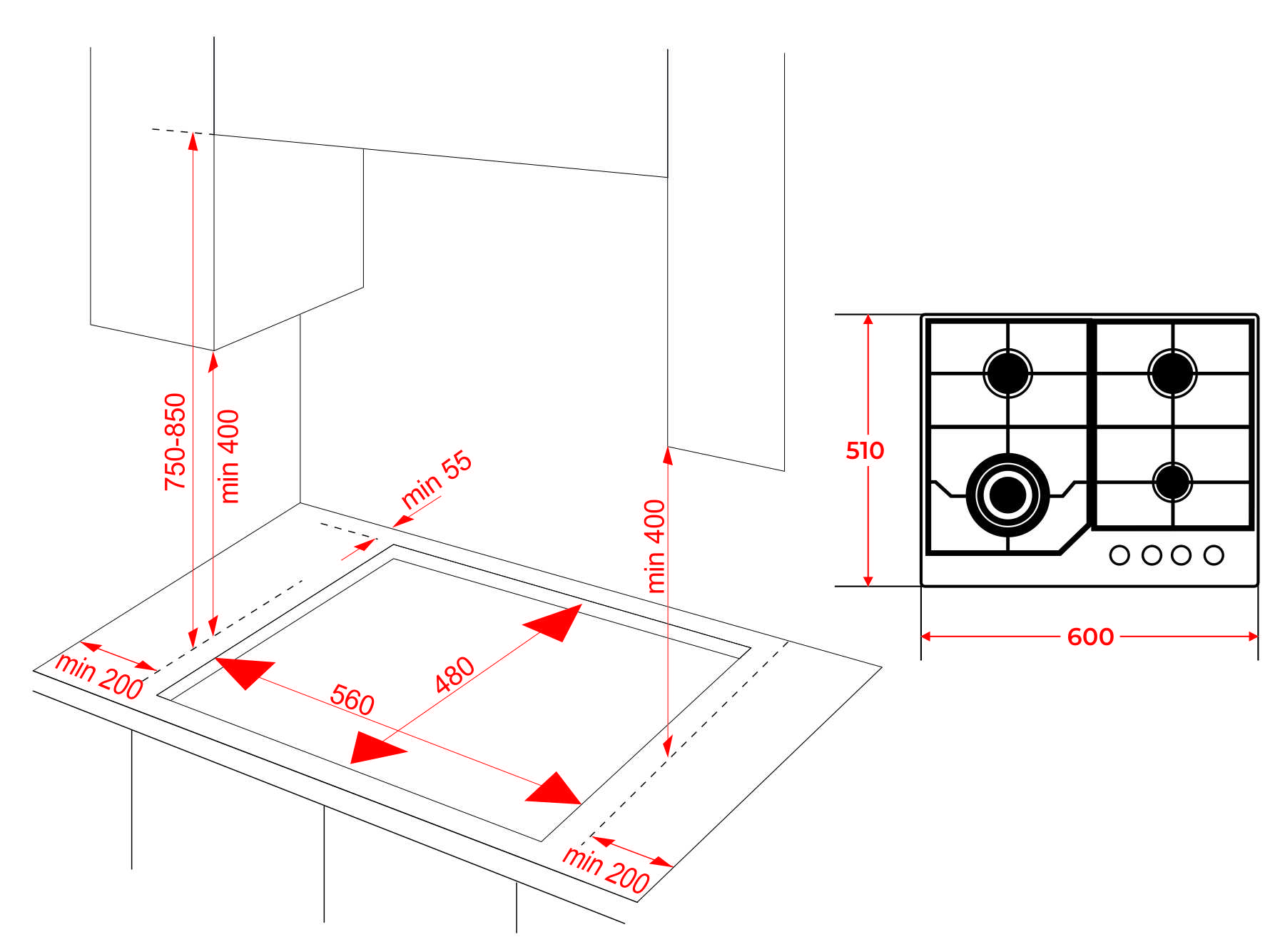 750-850
min 400
min 55
min 400
min 200
560
480
min 200
510
600