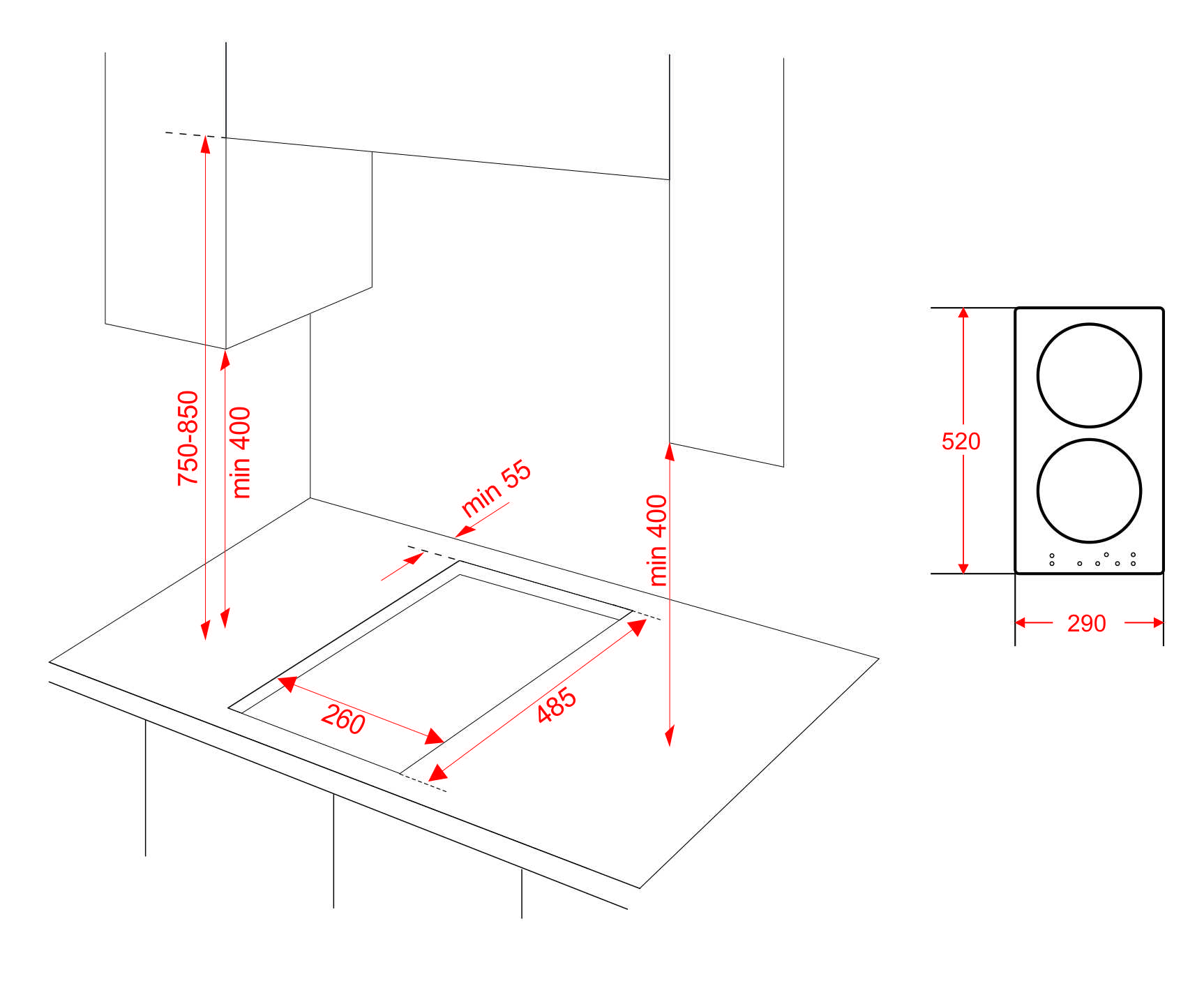 750-850
min 400
min 55
min 400
260
485
520
290