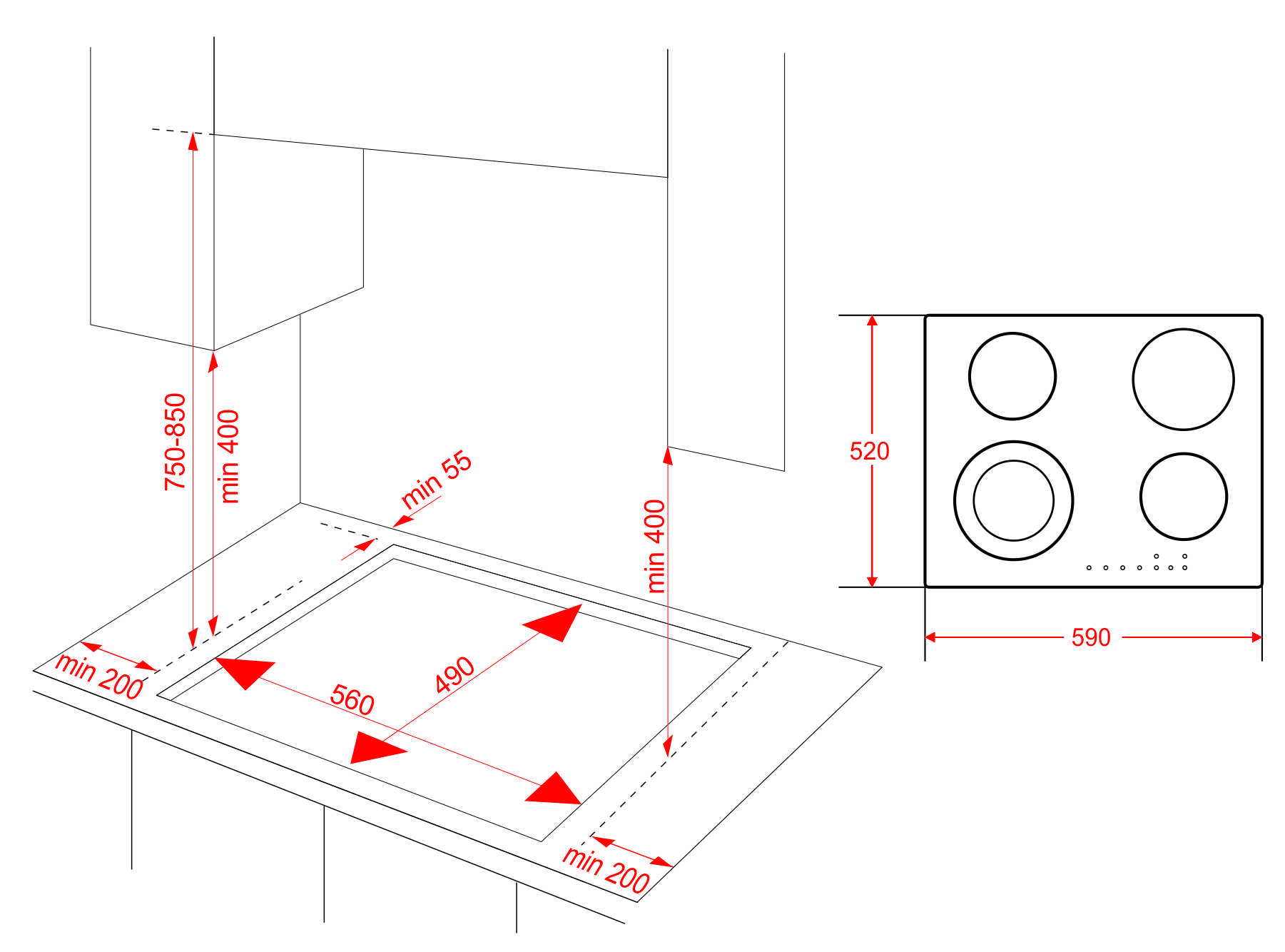 750-850
min 400
min 55
min 400
min 200
560
490
min 200
520
590