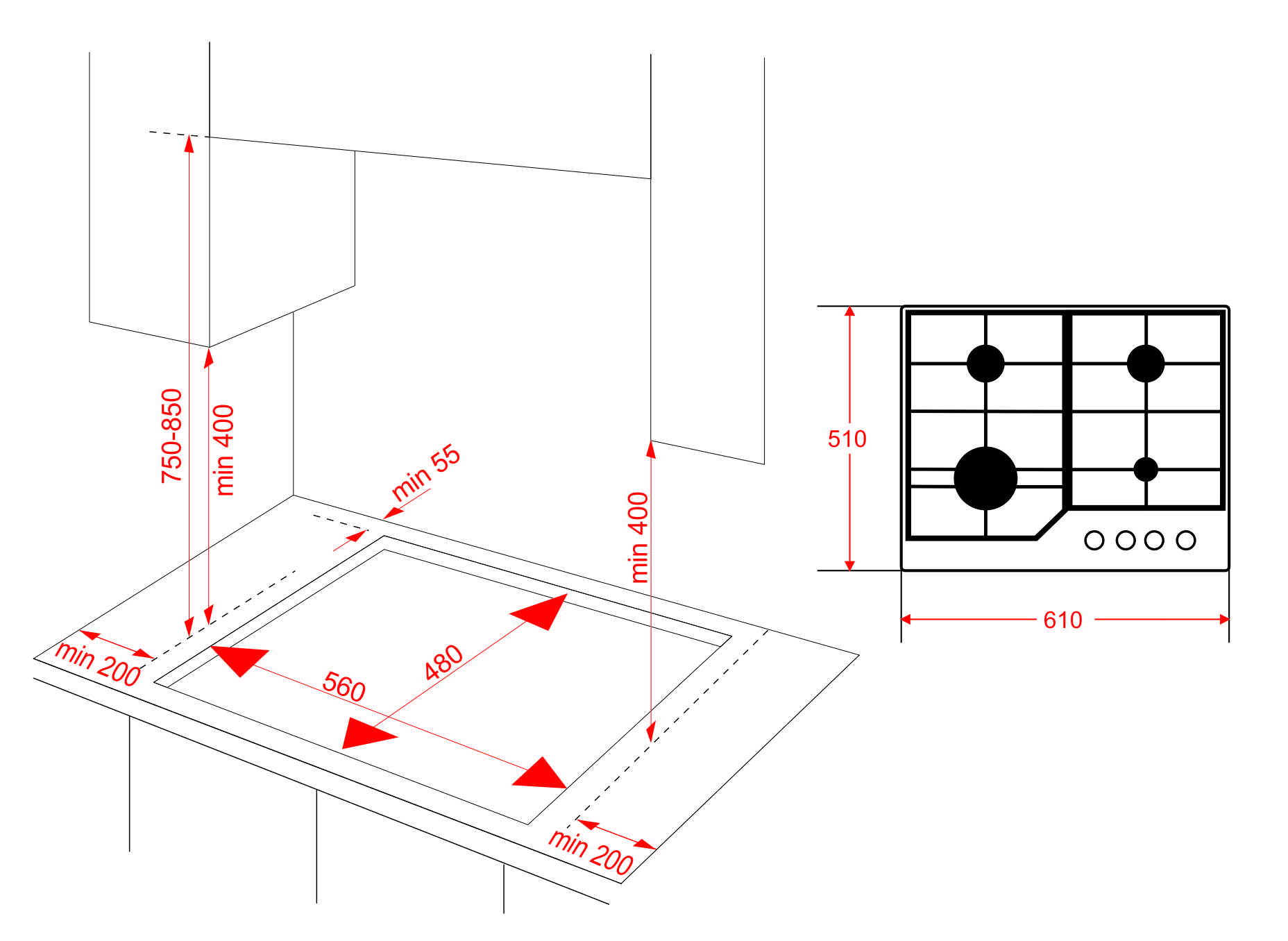 750-850
min 400
min 55
min 400
min 200
560
480
min 200
510
610