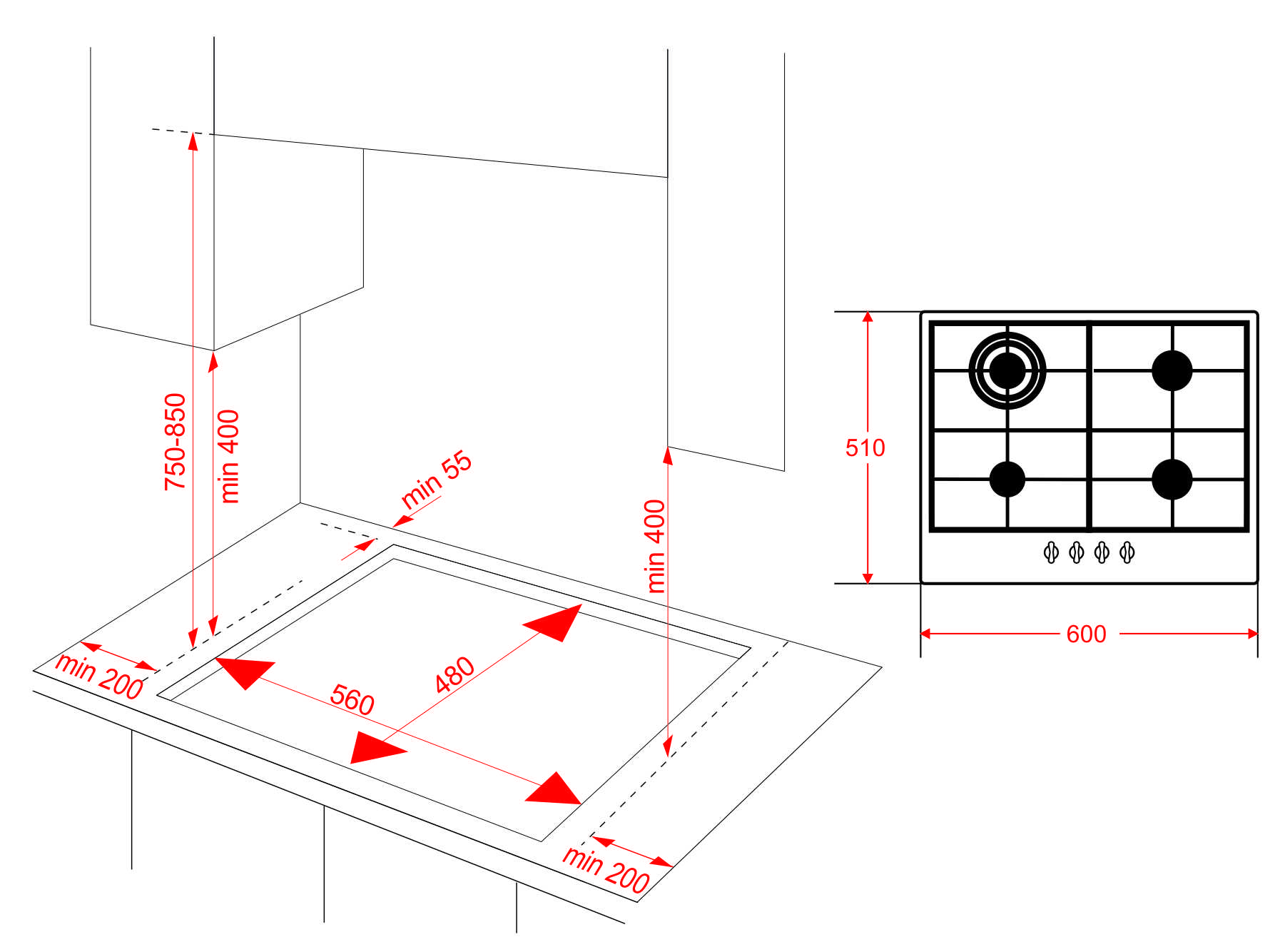 750-850
min 400
min 55
min 400
min 200
560
480
min 200
510
600