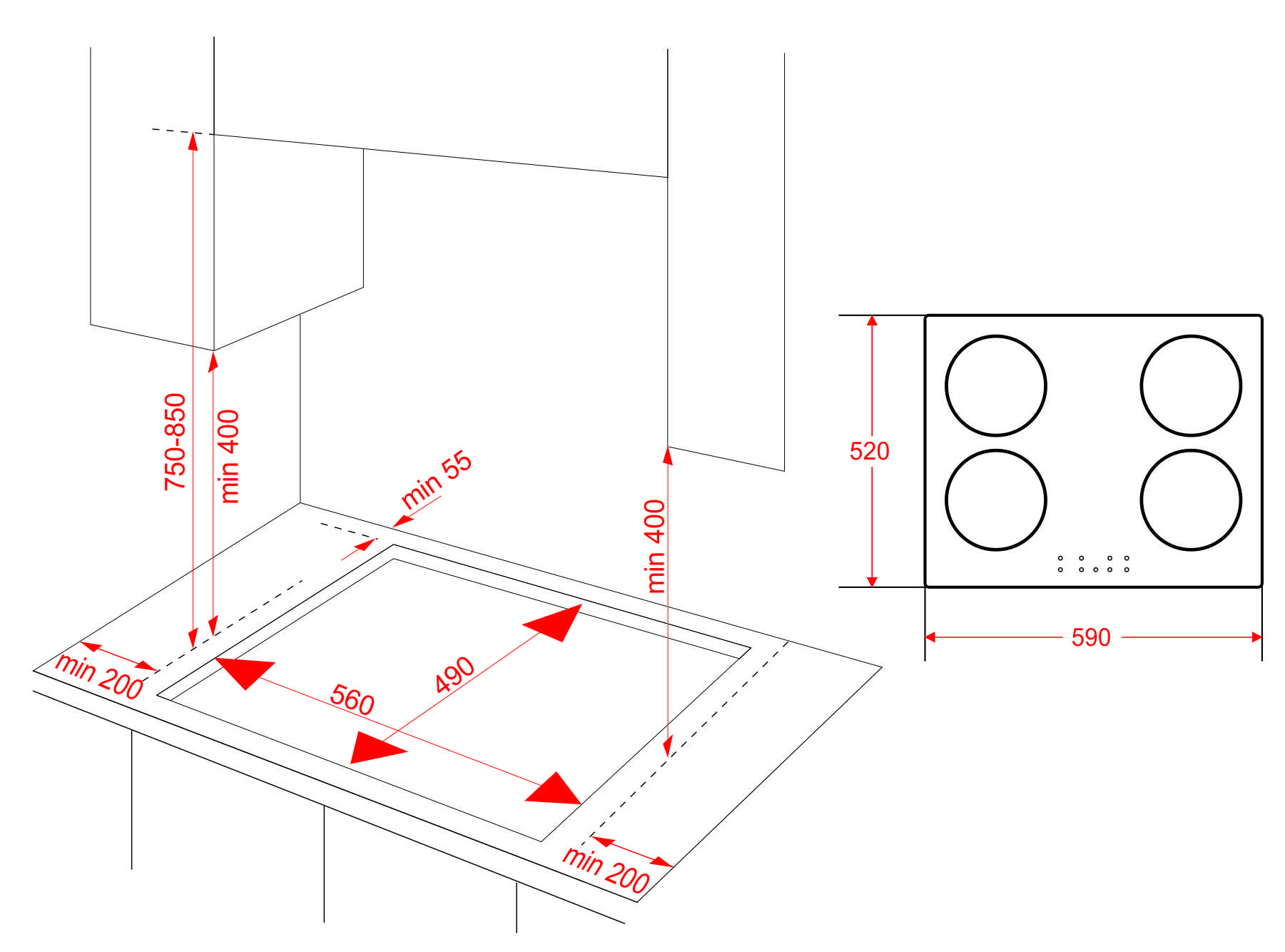 750-850
min 400
min 55
min 400
min 200
560
490
min 200
520
590