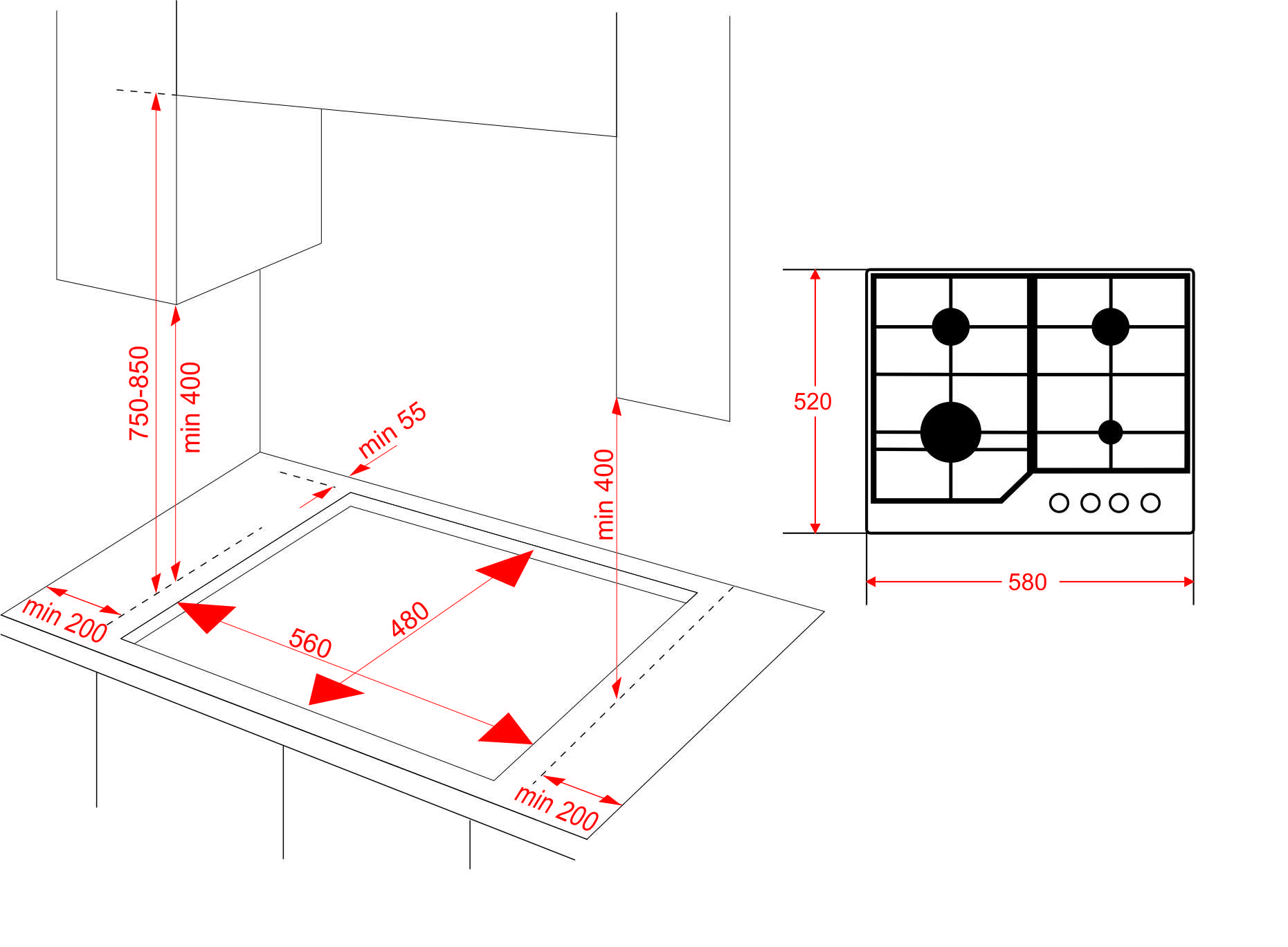 750-850
min 400
min 55
min 400
min 200
560
480
min 200
520
580