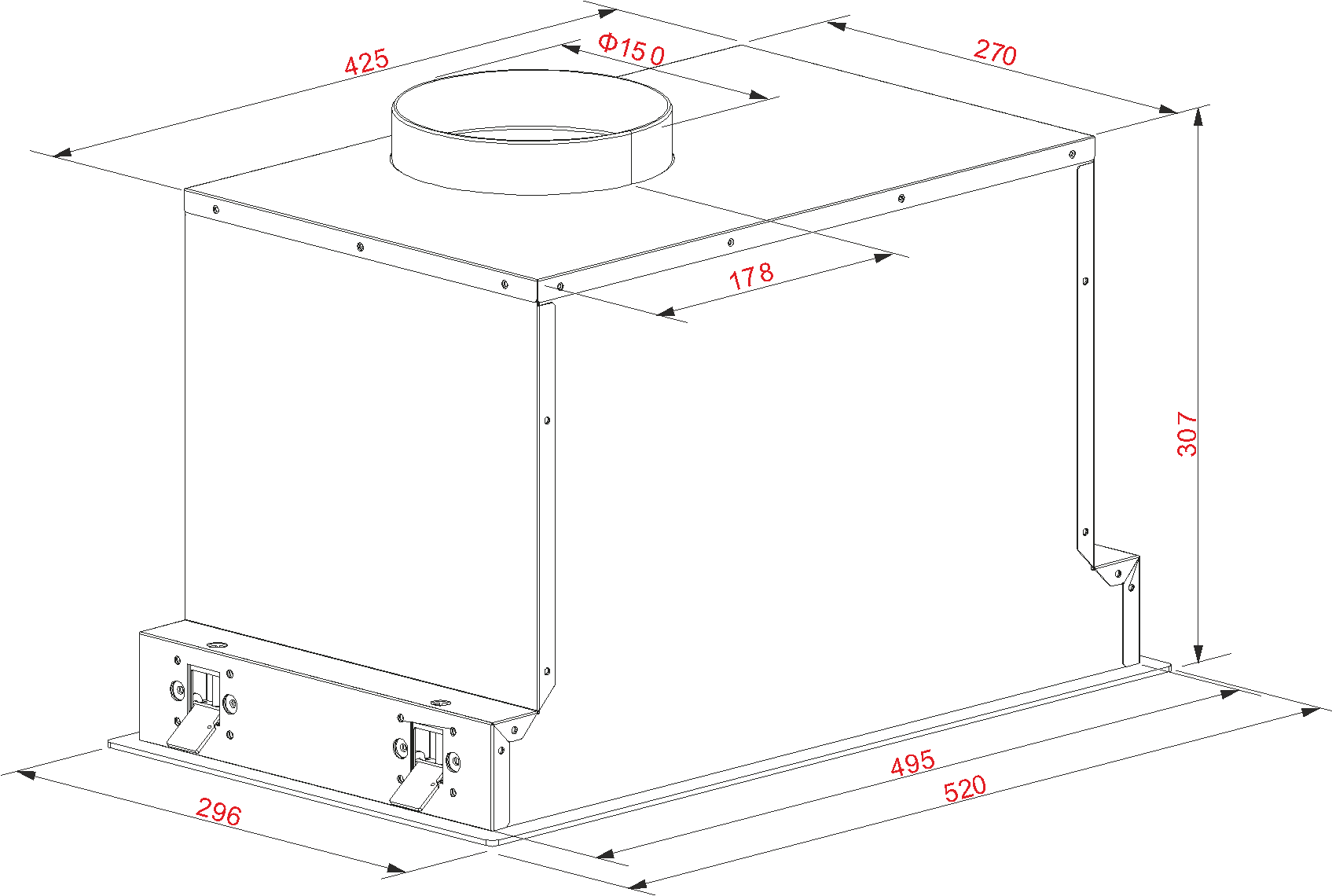 425
Φ150
270
178
307
296
495
520