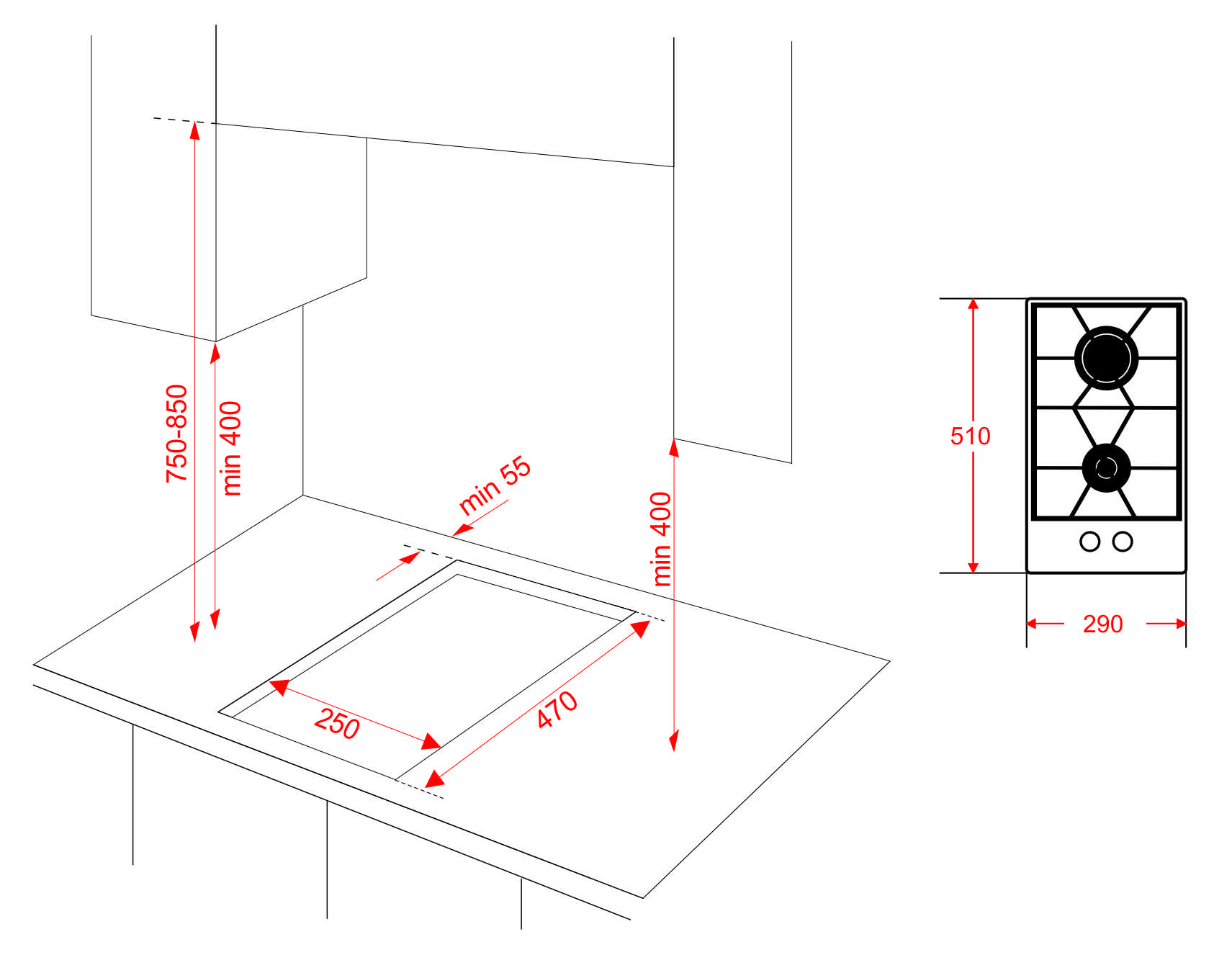 750-850
min 400
min 55
min 400
250
470
510
290