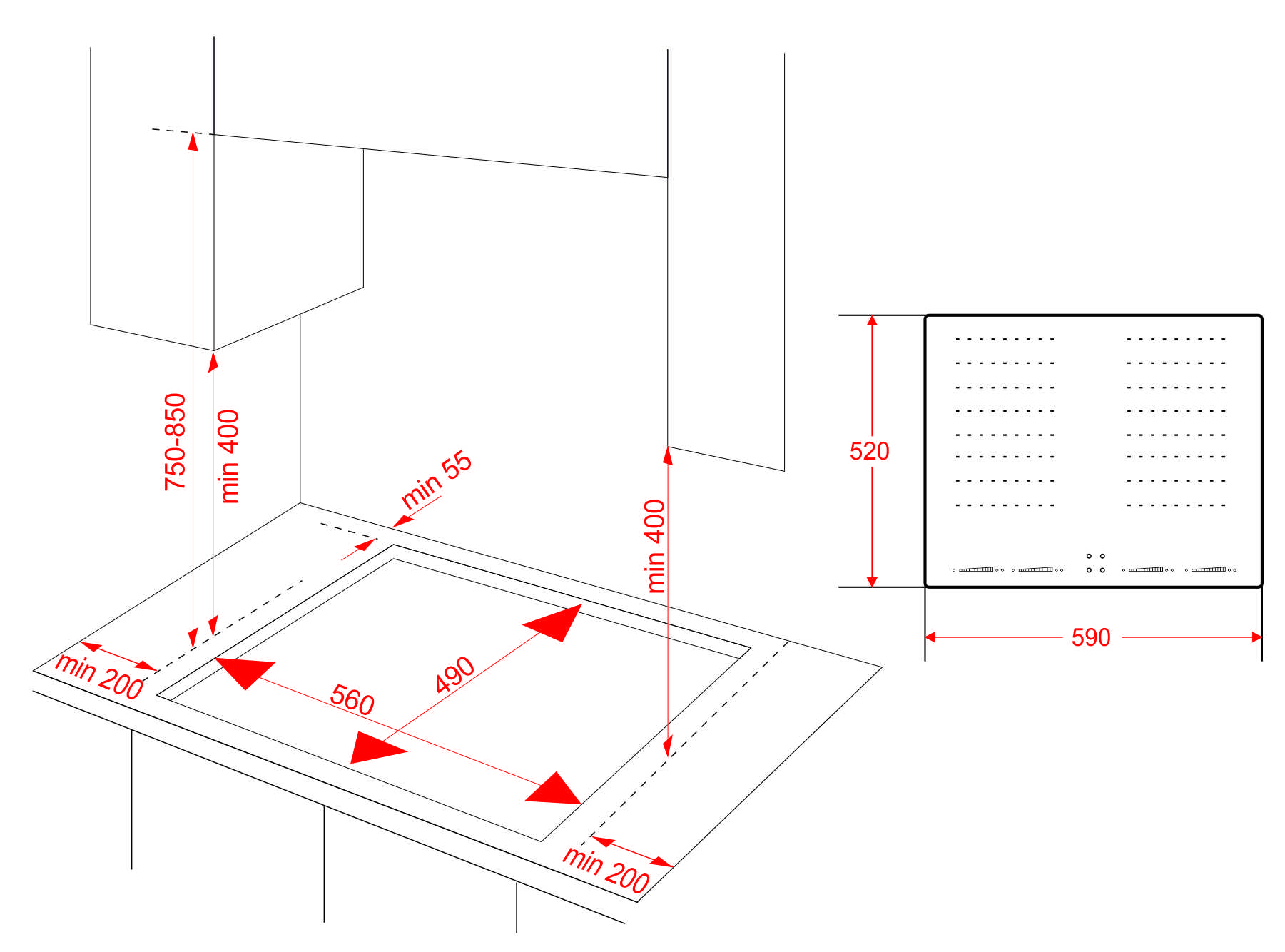 750-850
min 400
min 55
min 400
min 200
560
490
min 200
520
590